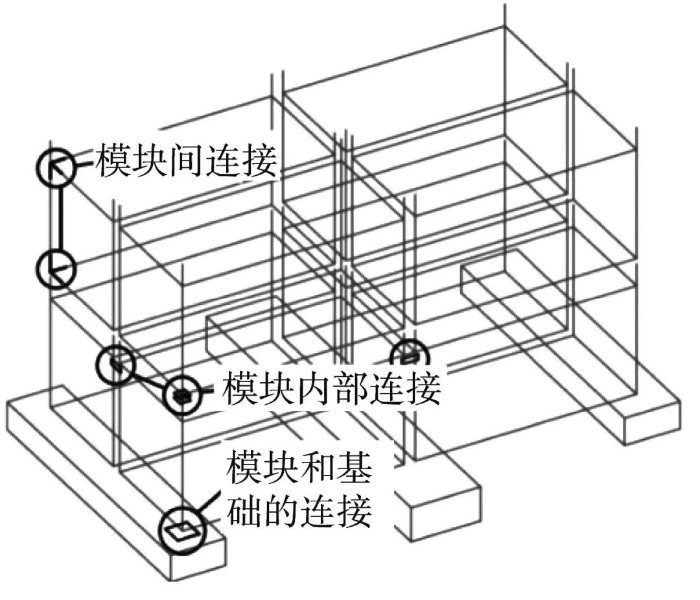 模块间连接

模块内部连接

模块和基础的连接