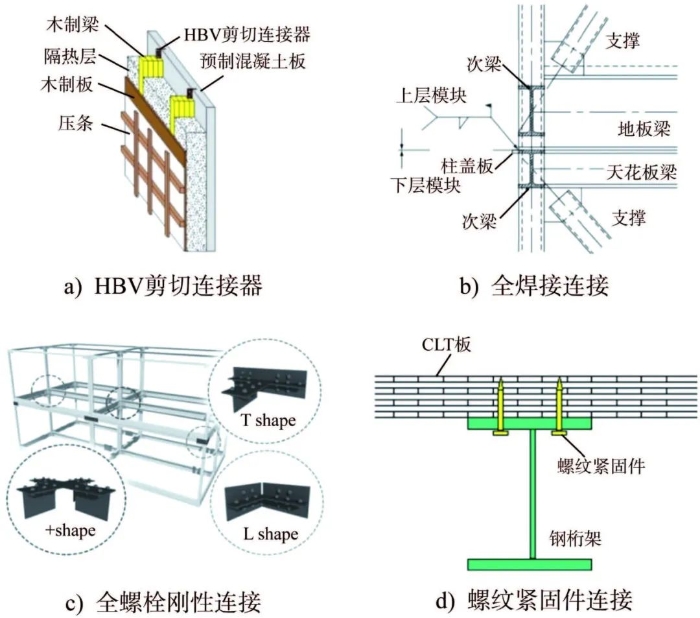 木制梁
HBV剪切连接器
隔热层
预制混凝土板
木制板
压条

a) HBV剪切连接器

支撑
次梁
上层模块
地板梁
柱盖板
天花板梁
下层模块
次梁
支撑

b) 全焊接连接

T shape
+shape
L shape

c) 全螺栓刚性连接

CLT板
螺纹紧固件
钢桁架

d) 螺纹紧固件连接