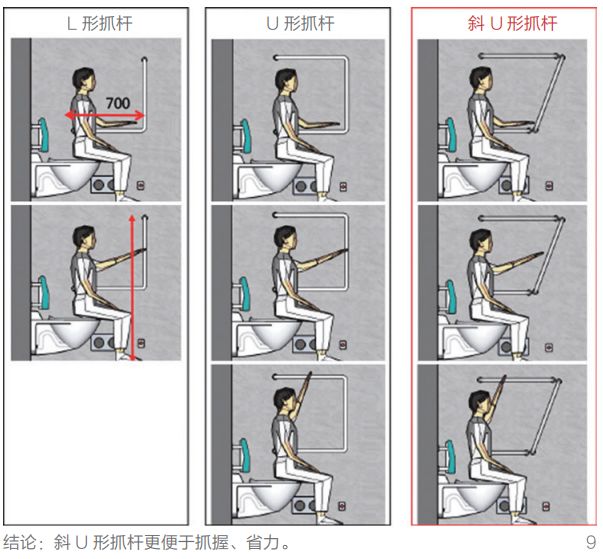 L 形抓杆

700

U 形抓杆

斜 U 形抓杆

结论：斜 U 形抓杆更便于抓握、省力。

9